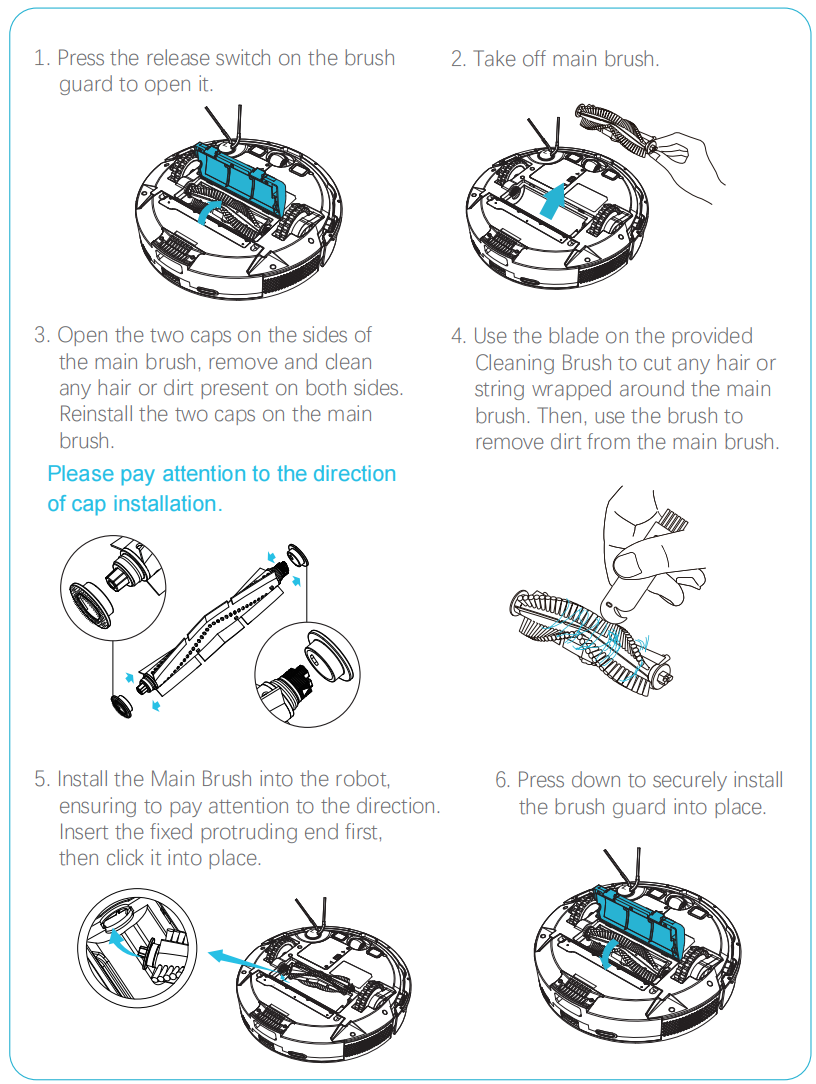 1. Press the release switch on the brush guard to open it.

2. Take off main brush.

3. Open the two caps on the sides of the main brush, remove and clean any hair or dirt present on both sides. Reinstall the two caps on the main brush.

Please pay attention to the direction of cap installation.

4. Use the blade on the provided Cleaning Brush to cut any hair or string wrapped around the main brush. Then, use the brush to remove dirt from the main brush.

5. Install the Main Brush into the robot, ensuring to pay attention to the direction. Insert the fixed protruding end first, then click it into place.

6. Press down to securely install the brush guard into place.