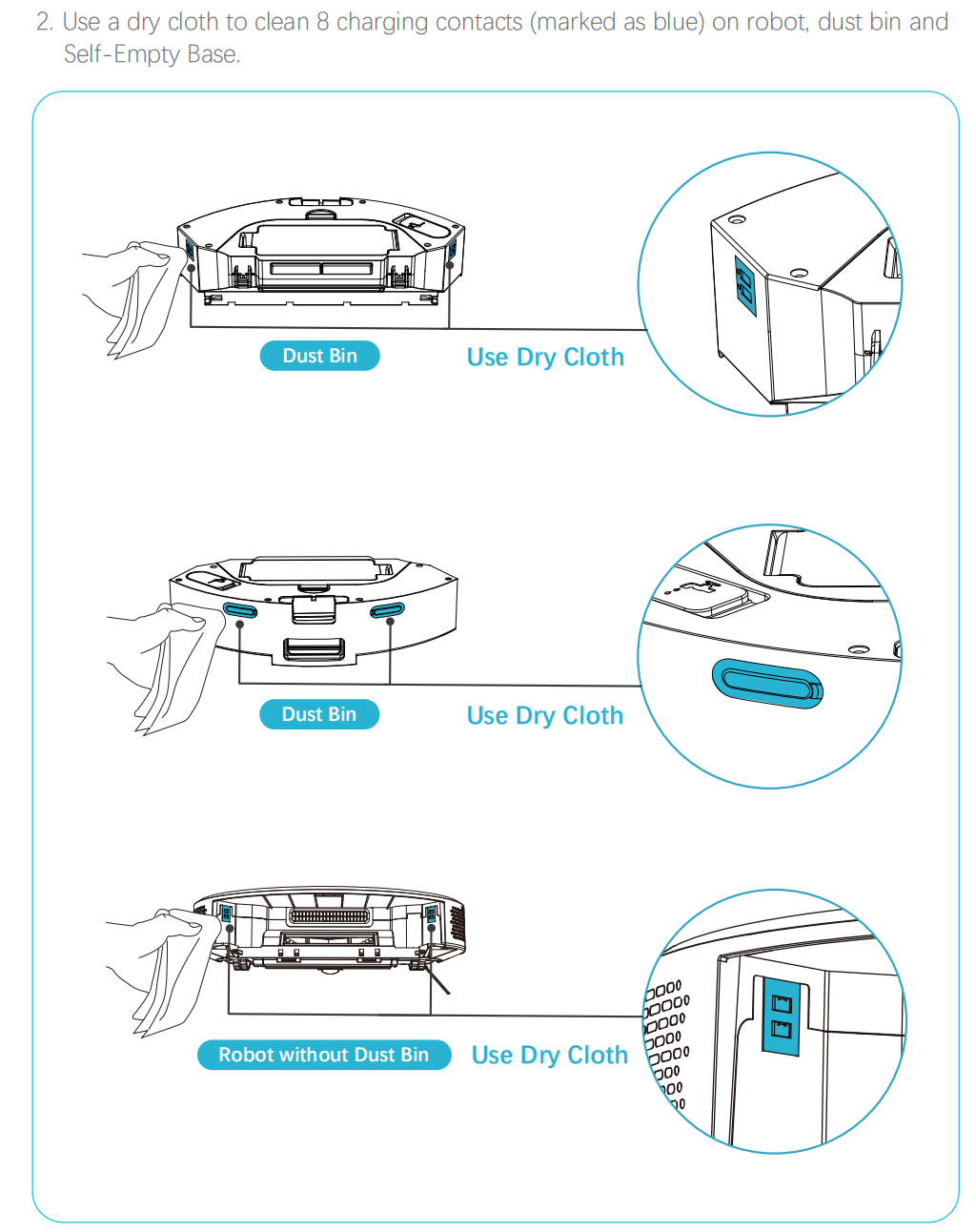 2. Use a dry cloth to clean 8 charging contacts (marked as blue) on robot, dust bin and Self-Empty Base.

Dust Bin

Use Dry Cloth

Dust Bin

Use Dry Cloth

Robot without Dust Bin

Use Dry Cloth