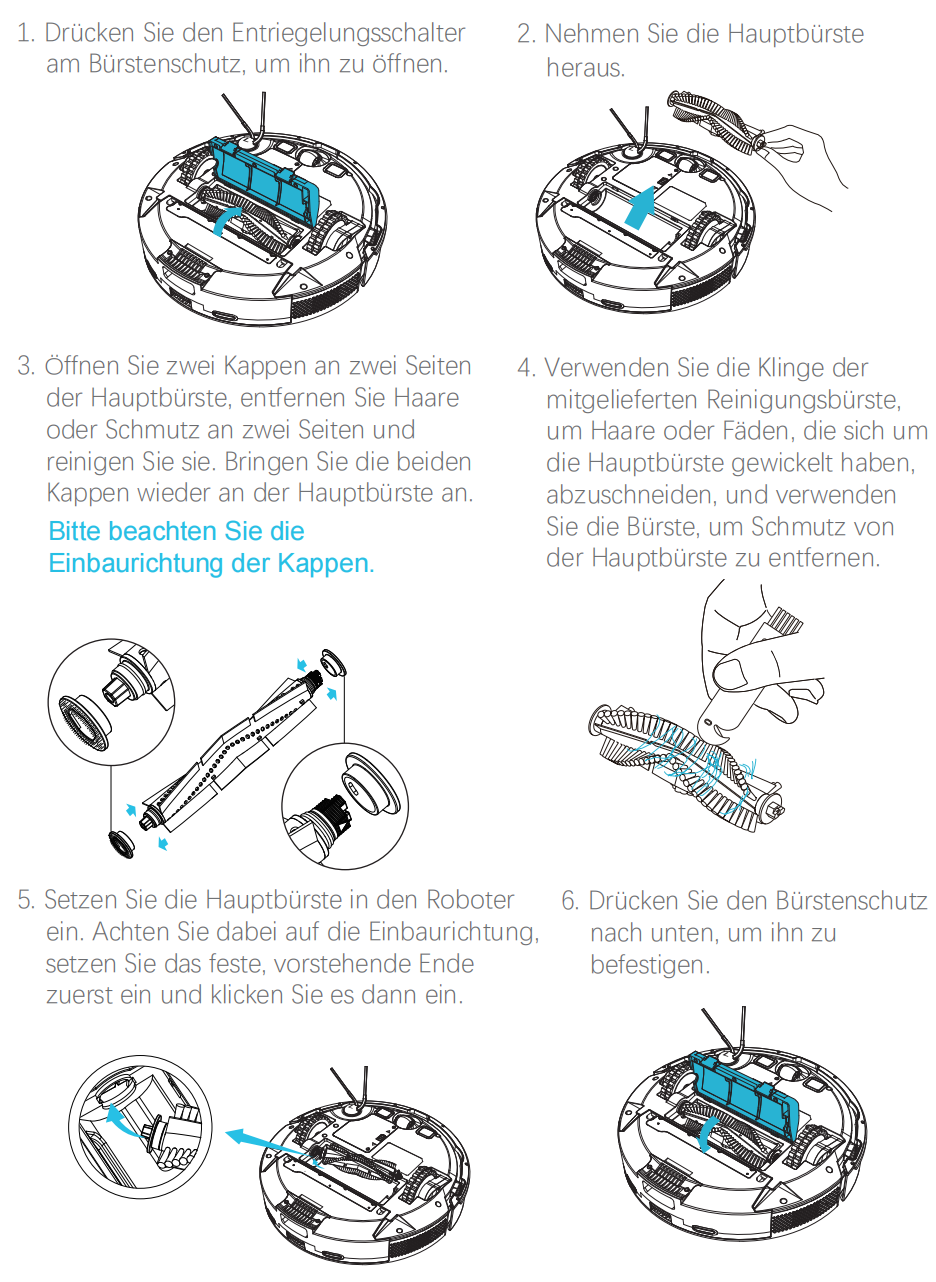 1. Drücken Sie den Entriegelungsschalter am Bürstenschutz, um ihn zu öffnen.

2. Nehmen Sie die Hauptbürste heraus.

3. Öffnen Sie zwei Kappen an zwei Seiten der Hauptbürste, entfernen Sie Haare oder Schmutz an zwei Seiten und reinigen Sie sie. Bringen Sie die beiden Kappen wieder an der Hauptbürste an.

Bitte beachten Sie die Einbaurichtung der Kappen.

4. Verwenden Sie die Klinge der mitgelieferten Reinigungsbürste, um Haare oder Fäden, die sich um die Hauptbürste gewickelt haben, abzuschneiden, und verwenden Sie die Bürste, um Schmutz von der Hauptbürste zu entfernen.

5. Setzen Sie die Hauptbürste in den Roboter ein. Achten Sie dabei auf die Einbaurichtung, setzen Sie das feste, vorstehende Ende zuerst ein und klicken Sie es dann ein.

6. Drücken Sie den Bürstenschutz nach unten, um ihn zu befestigen.