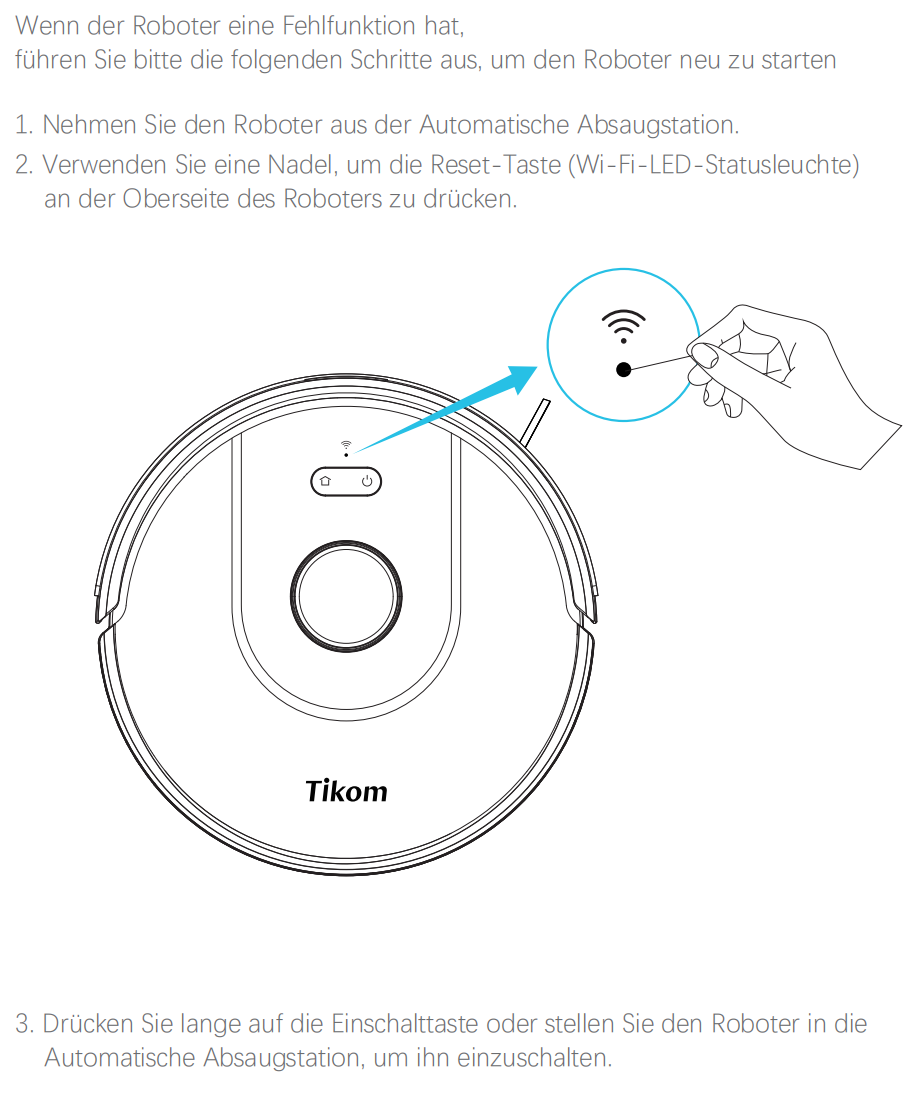 Wenn der Roboter eine Fehlfunktion hat,
führen Sie bitte die folgenden Schritte aus, um den Roboter neu zu starten

1. Nehmen Sie den Roboter aus der Automatische Absaugstation.
2. Verwenden Sie eine Nadel, um die Reset-Taste (Wi-Fi-LED-Statusleuchte) an der Oberseite des Roboters zu drücken.

Tikom

3. Drücken Sie lange auf die Einschalttaste oder stellen Sie den Roboter in die Automatische Absaugstation, um ihn einzuschalten.